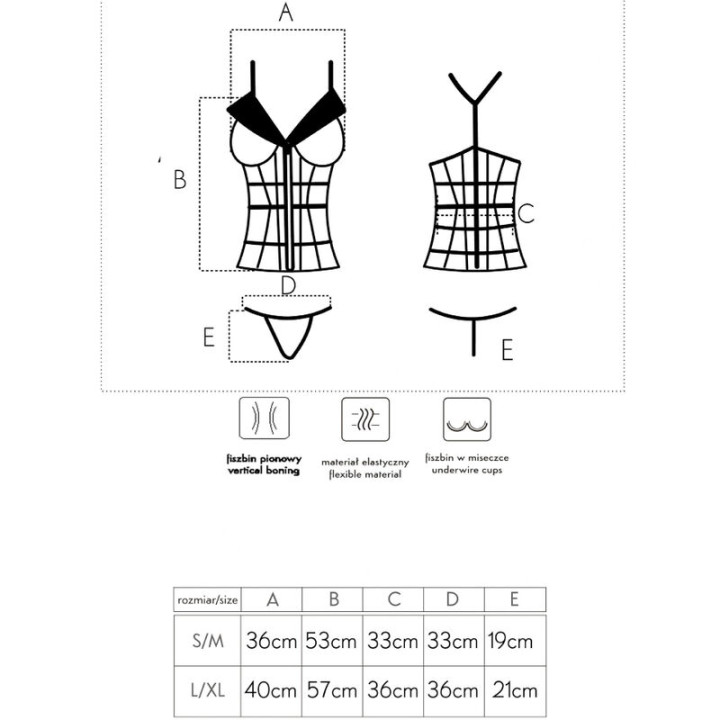 A

B

C

D

E

E

fiszbin pionowy
vertical boning

materiał elastyczny
flexible material

fiszbin w miseczce
underwire cups

| rozmiar/size | A | B | C | D | E |
|---|---|---|---|---|---|
| S/M | 36cm | 53cm | 33cm | 33cm | 19cm |
| L/XL | 40cm | 57cm | 36cm | 36cm | 21cm |