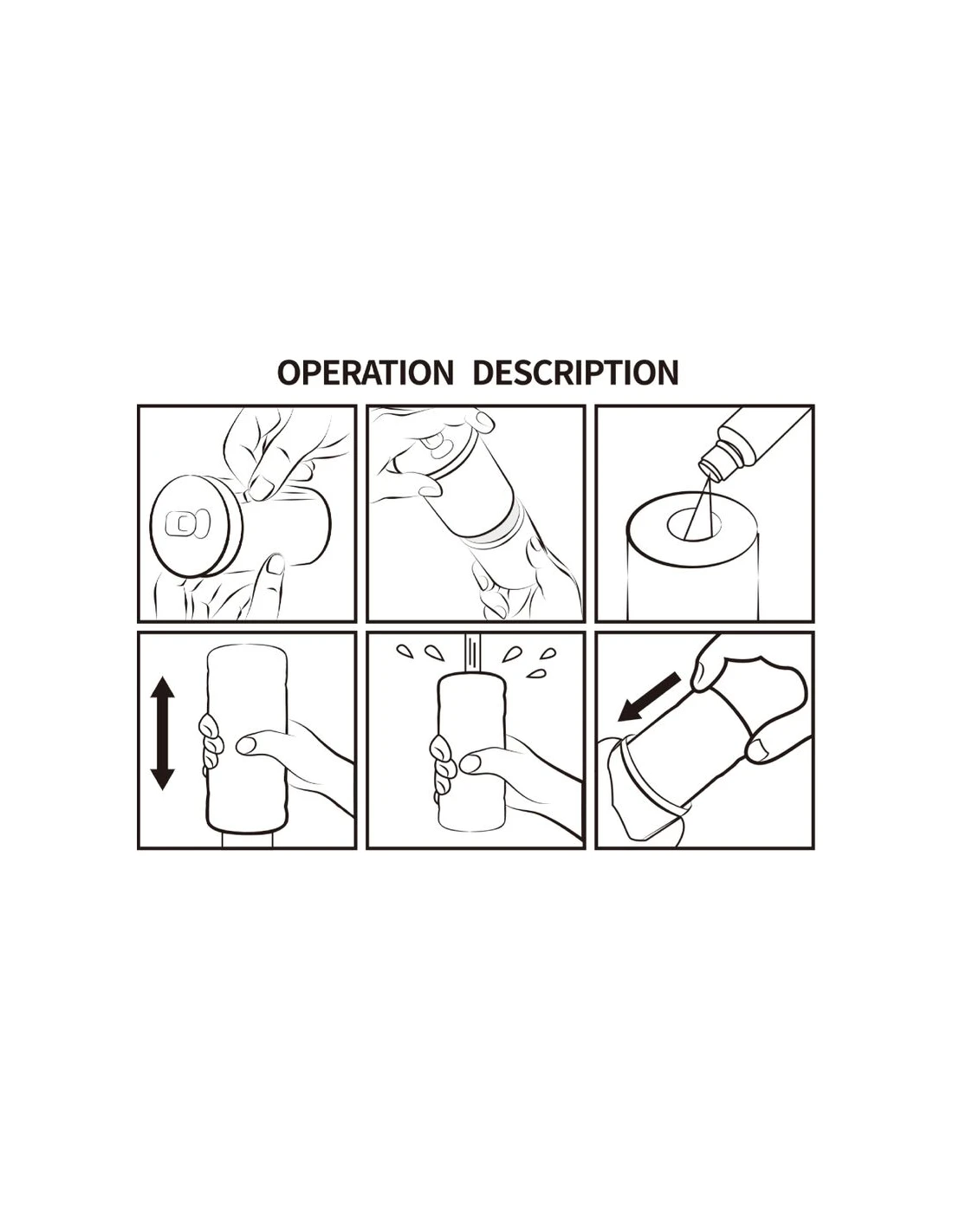 OPERATION DESCRIPTION