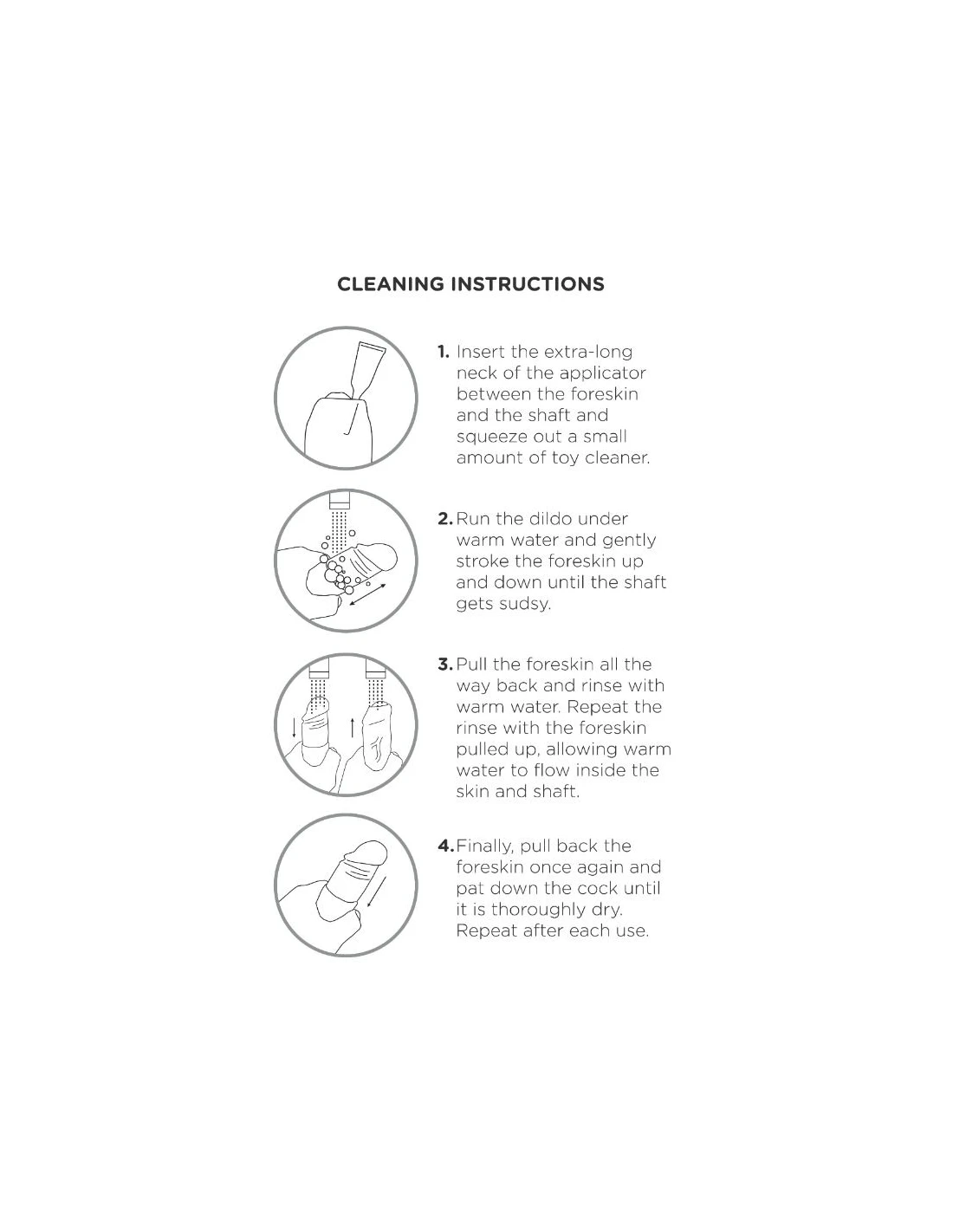 CLEANING INSTRUCTIONS

1. Insert the extra-long neck of the applicator between the foreskin and the shaft and squeeze out a small amount of toy cleaner.

2. Run the dildo under warm water and gently stroke the foreskin up and down until the shaft gets sudsy.

3. Pull the foreskin all the way back and rinse with warm water. Repeat the rinse with the foreskin pulled up, allowing warm water to flow inside the skin and shaft.

4. Finally, pull back the foreskin once again and pat down the cock until it is thoroughly dry. Repeat after each use.