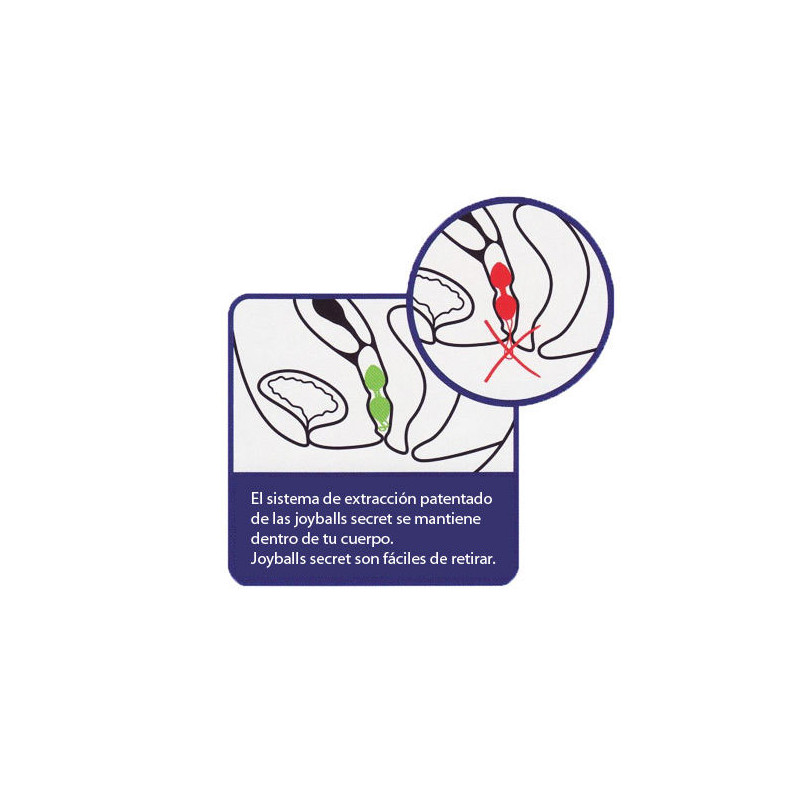 El sistema de extracción patentado de las joyballs secret se mantiene dentro de tu cuerpo.
Joyballs secret son fáciles de retirar.