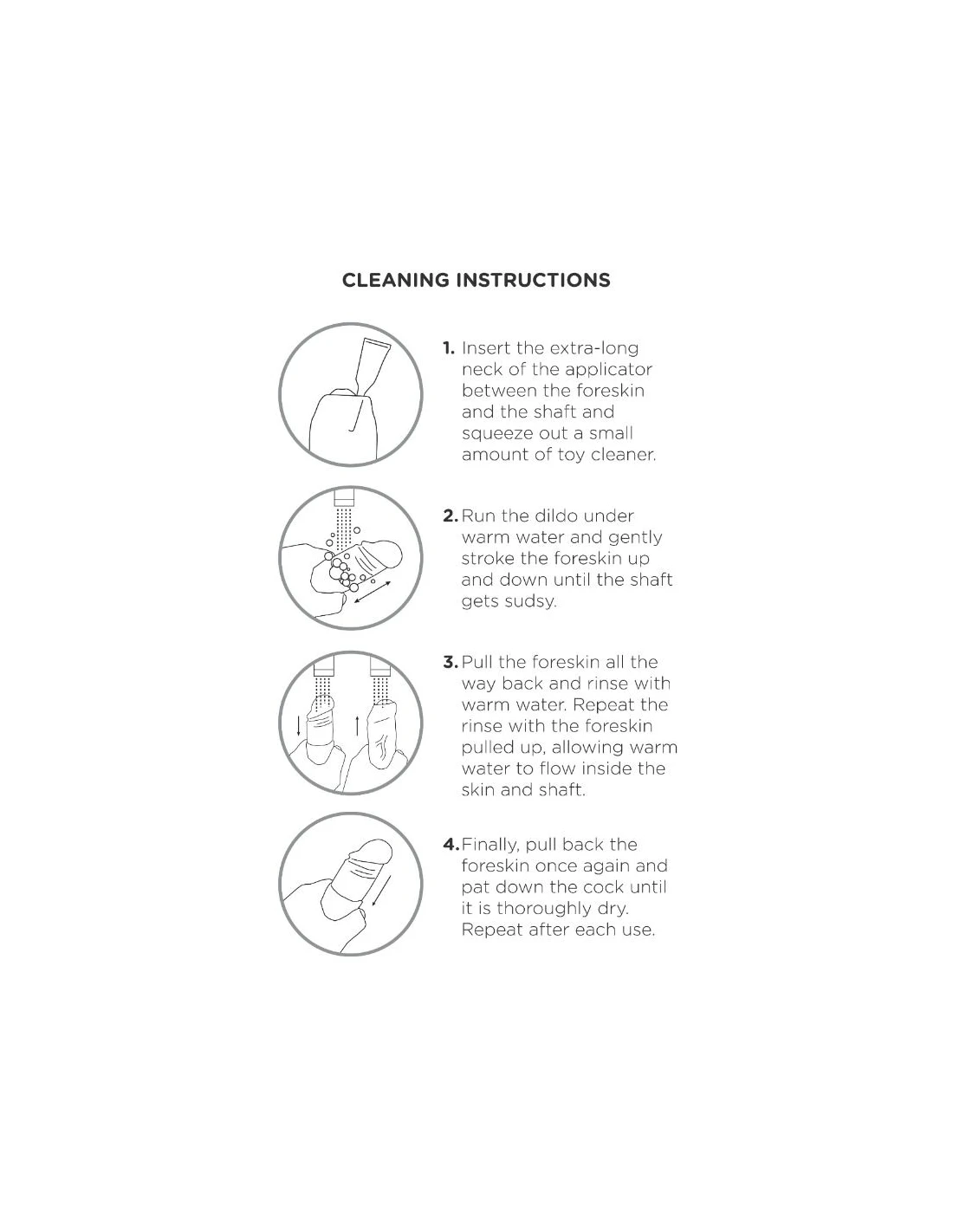 CLEANING INSTRUCTIONS

1. Insert the extra-long neck of the applicator between the foreskin and the shaft and squeeze out a small amount of toy cleaner.

2. Run the dildo under warm water and gently stroke the foreskin up and down until the shaft gets sudsy.

3. Pull the foreskin all the way back and rinse with warm water. Repeat the rinse with the foreskin pulled up, allowing warm water to flow inside the skin and shaft.

4. Finally, pull back the foreskin once again and pat down the cock until it is thoroughly dry. Repeat after each use.