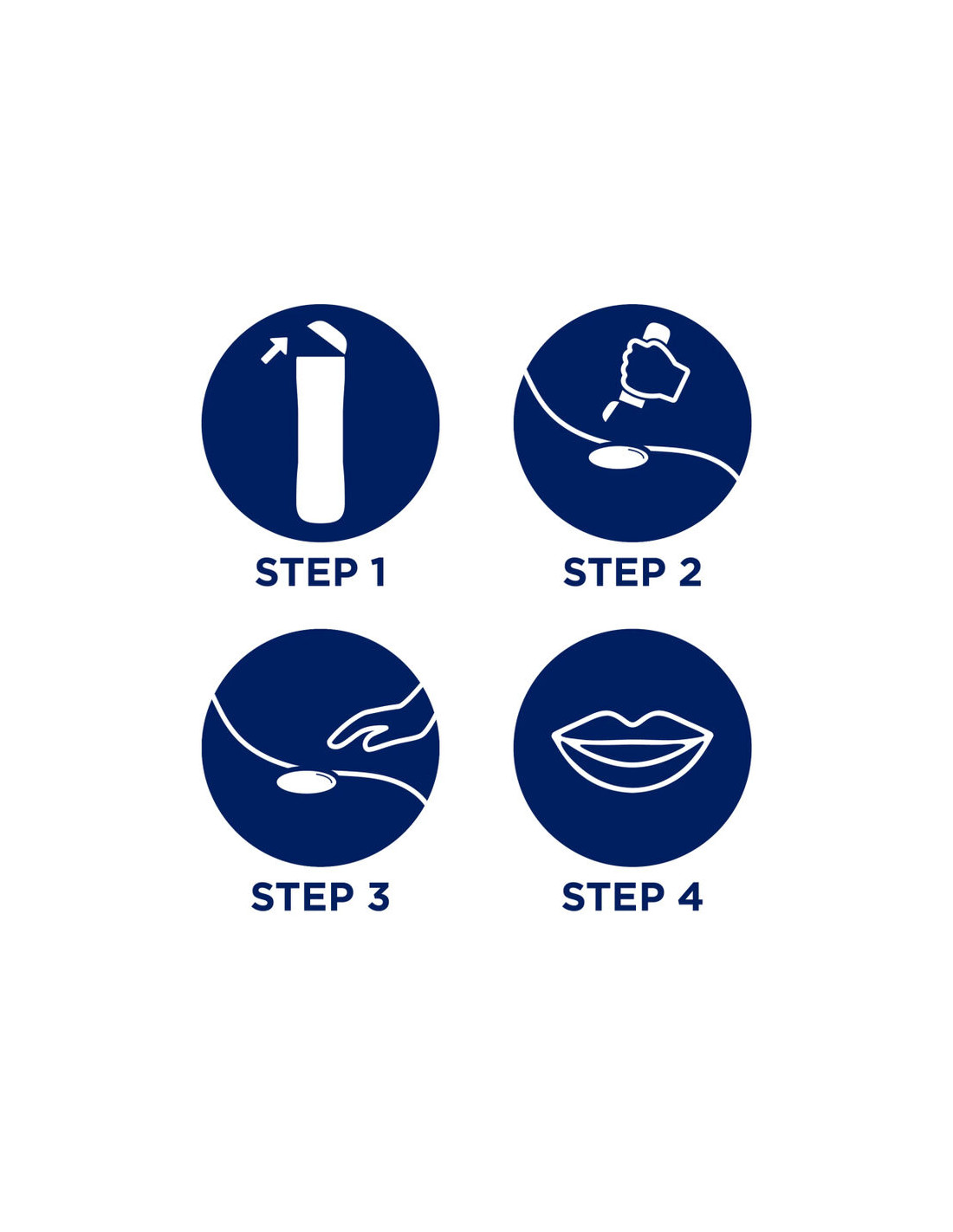 STEP 1

STEP 2

STEP 3

STEP 4