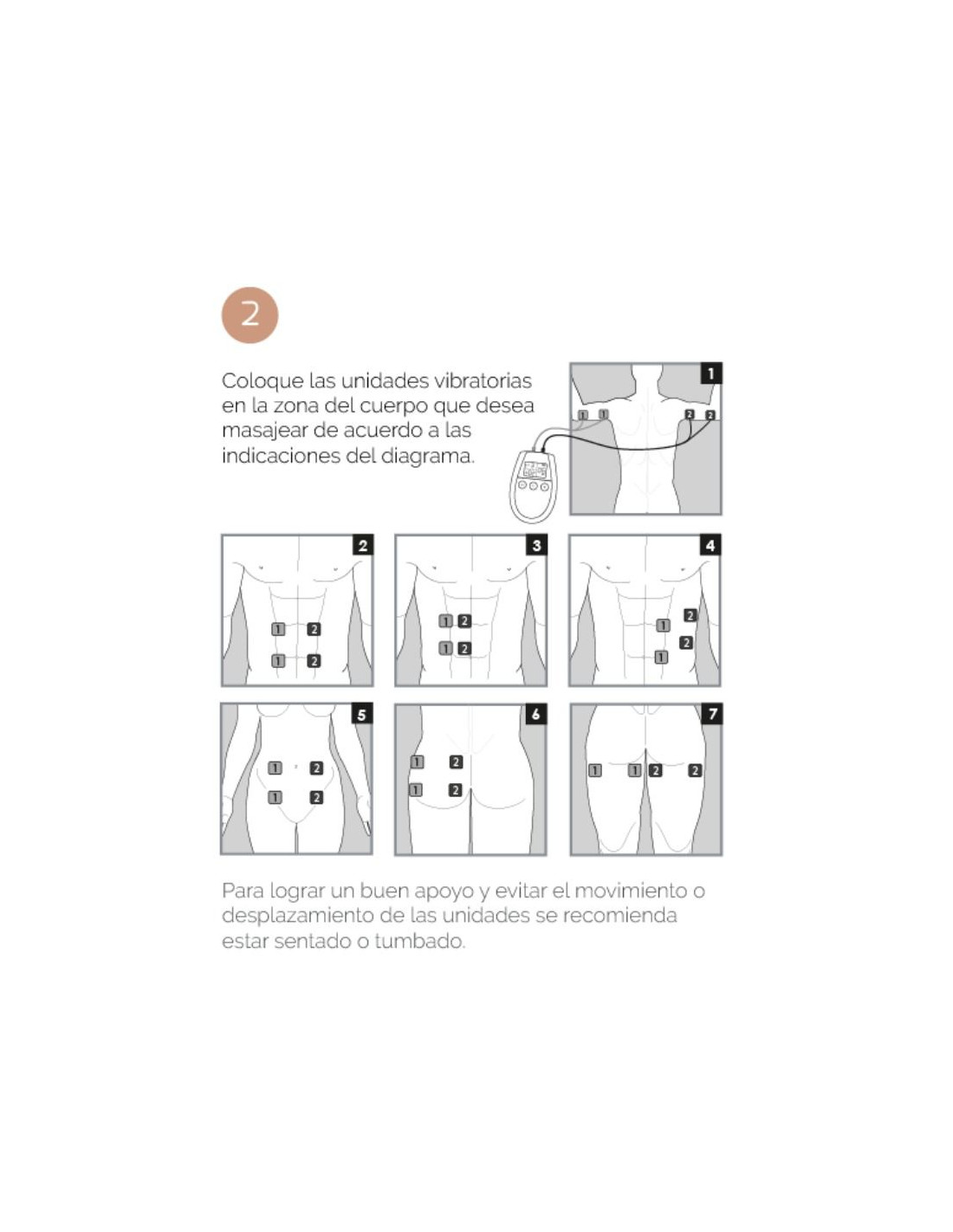 2

Coloque las unidades vibratorias en la zona del cuerpo que desea masajear de acuerdo a las indicaciones del diagrama.

1
1 1 2 2

2
1 2
1 2

3
1 2
1 2

4
2
1
2
1

5
1 2
1 2

6
1 2
1 2

7
1 1 2 2

Para lograr un buen apoyo y evitar el movimiento o desplazamiento de las unidades se recomienda estar sentado o tumbado.