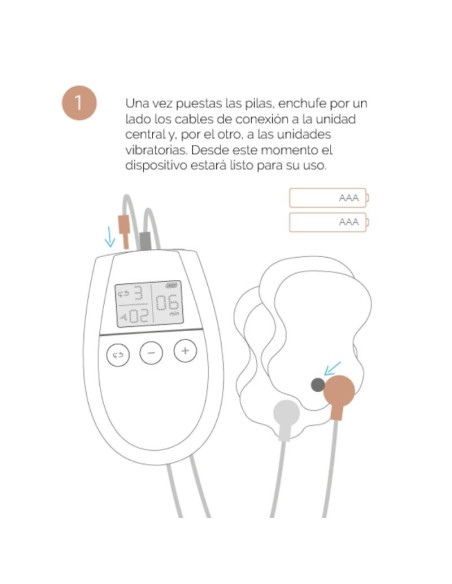 1

Una vez puestas las pilas, enchufe por un lado los cables de conexión a la unidad central y, por el otro, a las unidades vibratorias. Desde este momento el dispositivo estará listo para su uso.

AAA

AAA

3

06

min

02

−

+