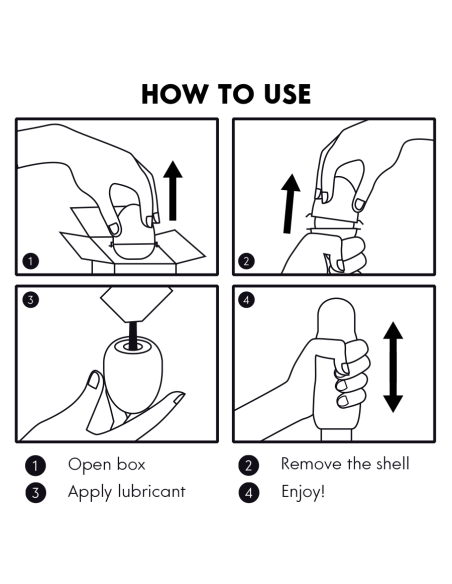 HOW TO USE

1

2

3

4

1 Open box
2 Remove the shell
3 Apply lubricant
4 Enjoy!