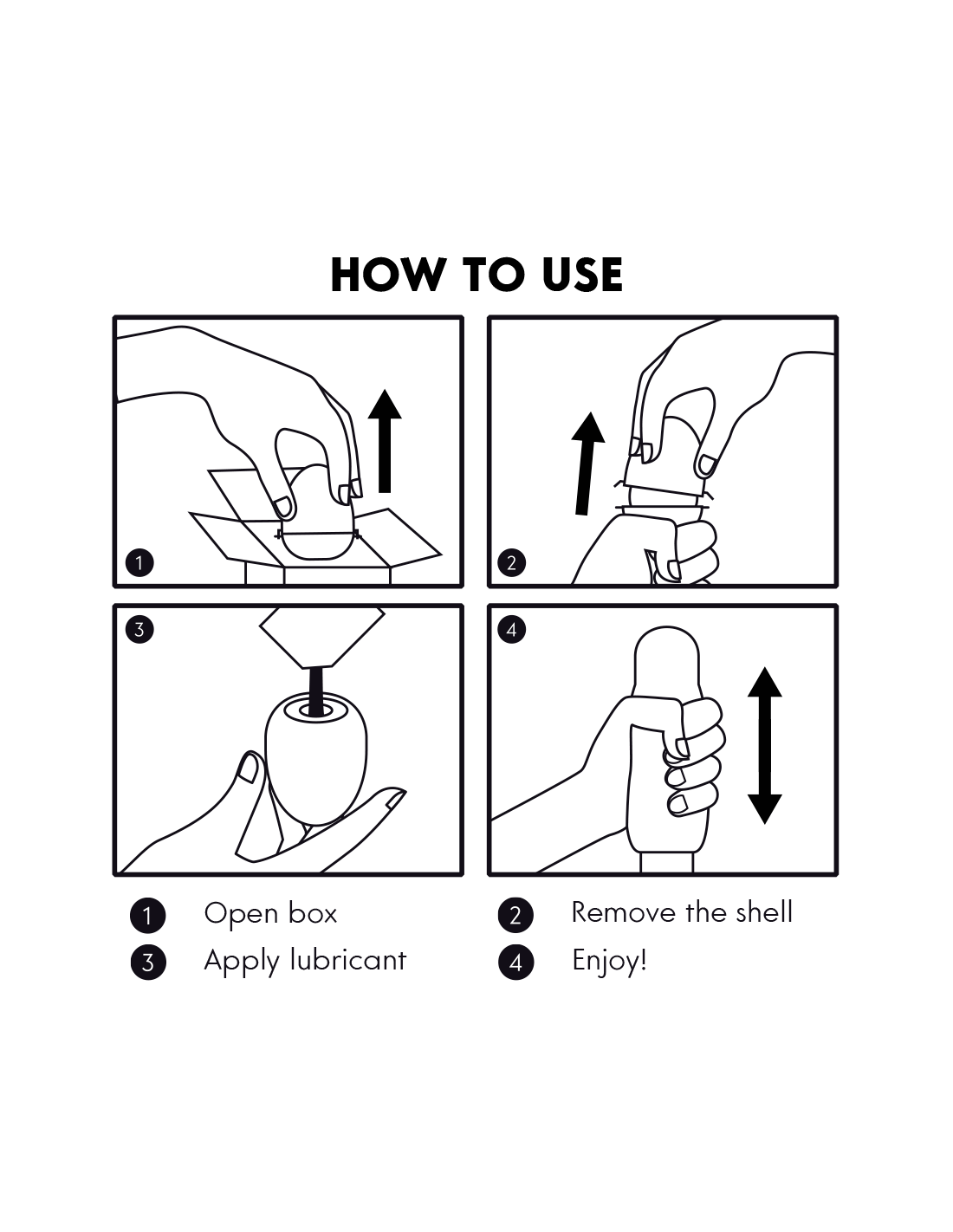 HOW TO USE

1

2

3

4

1 Open box
2 Remove the shell
3 Apply lubricant
4 Enjoy!