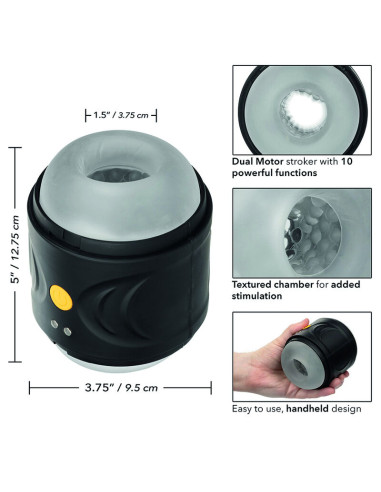 1.5" / 3.75 cm

5" / 12.75 cm

3.75" / 9.5 cm

Dual Motor stroker with 10 powerful functions

Textured chamber for added stimulation

Easy to use, handheld design