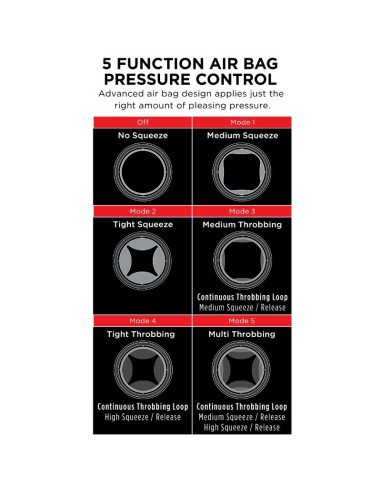 5 FUNCTION AIR BAG PRESSURE CONTROL

Advanced air bag design applies just the right amount of pleasing pressure.

Off
No Squeeze

Mode 1
Medium Squeeze

Mode 2
Tight Squeeze

Mode 3
Medium Throbbing
Continuous Throbbing Loop
Medium Squeeze / Release

Mode 4
Tight Throbbing
Continuous Throbbing Loop
High Squeeze / Release

Mode 5
Multi Throbbing
Continuous Throbbing Loop
Medium Squeeze / Release
High Squeeze / Release