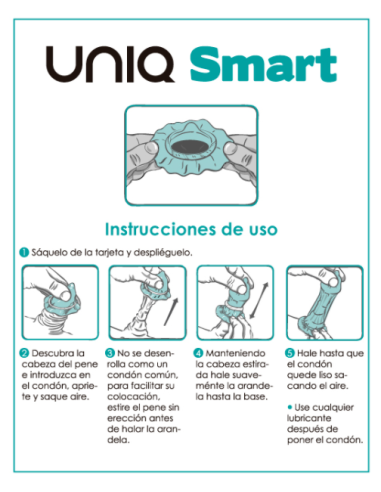 UNIQ Smart

Instrucciones de uso

1 Sáquelo de la tarjeta y despliéguelo.

2 Descubra la cabeza del pene e introduzca en el condón, apriete y saque aire.

3 No se desenrolla como un condón común, para facilitar su colocación, estire el pene sin erección antes de halar la arandela.

4 Manteniendo la cabeza estirada hale suaveménte la arandela hasta la base.

5 Hale hasta que el condón quede liso sacando el aire.

• Use cualquier lubricante después de poner el condón.