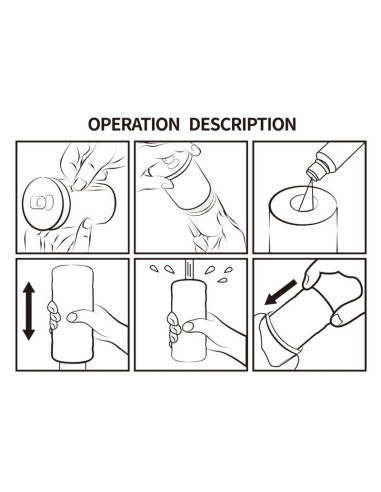 OPERATION DESCRIPTION