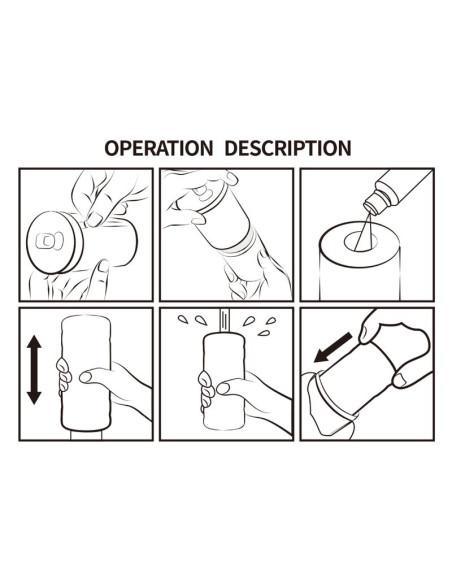 OPERATION DESCRIPTION