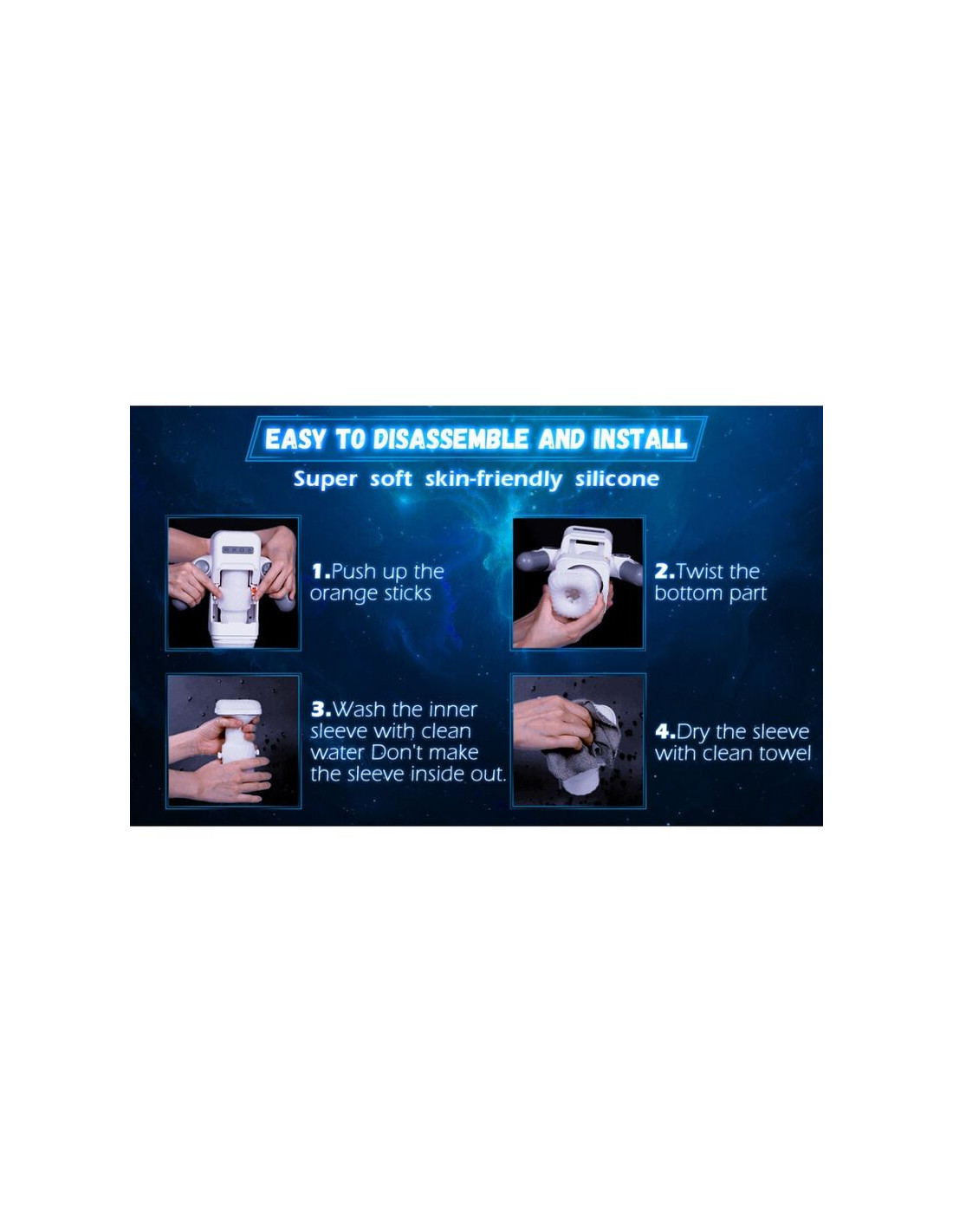 EASY TO DISASSEMBLE AND INSTALL

Super soft skin-friendly silicone

1.Push up the orange sticks

2.Twist the bottom part

3.Wash the inner sleeve with clean water Don't make the sleeve inside out.

4.Dry the sleeve with clean towel